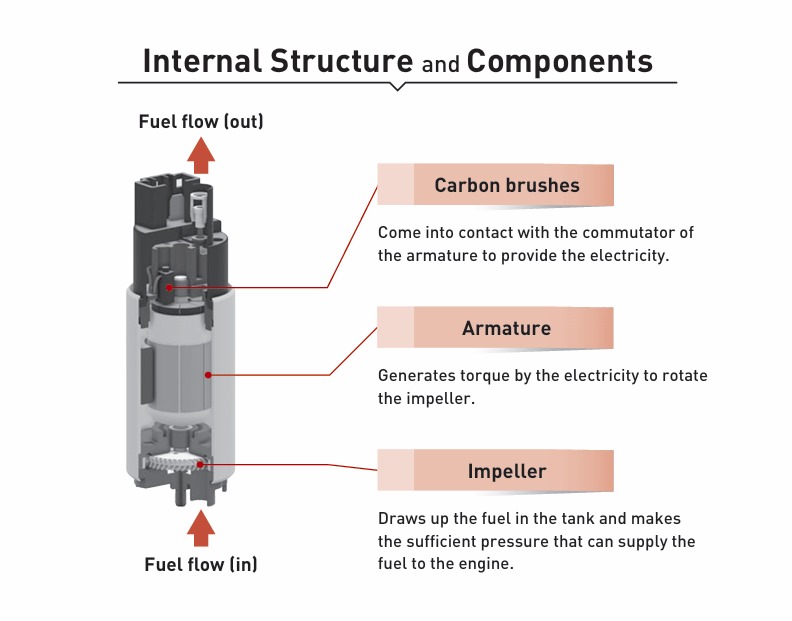 Internal Structure and Components

Fuel flow (out)

Carbon brushes

Come into contact with the commutator of the armature to provide the electricity.

Armature

Generates torque by the electricity to rotate the impeller.

Impeller

Draws up the fuel in the tank and makes the sufficient pressure that can supply the fuel to the engine.

Fuel flow (in)